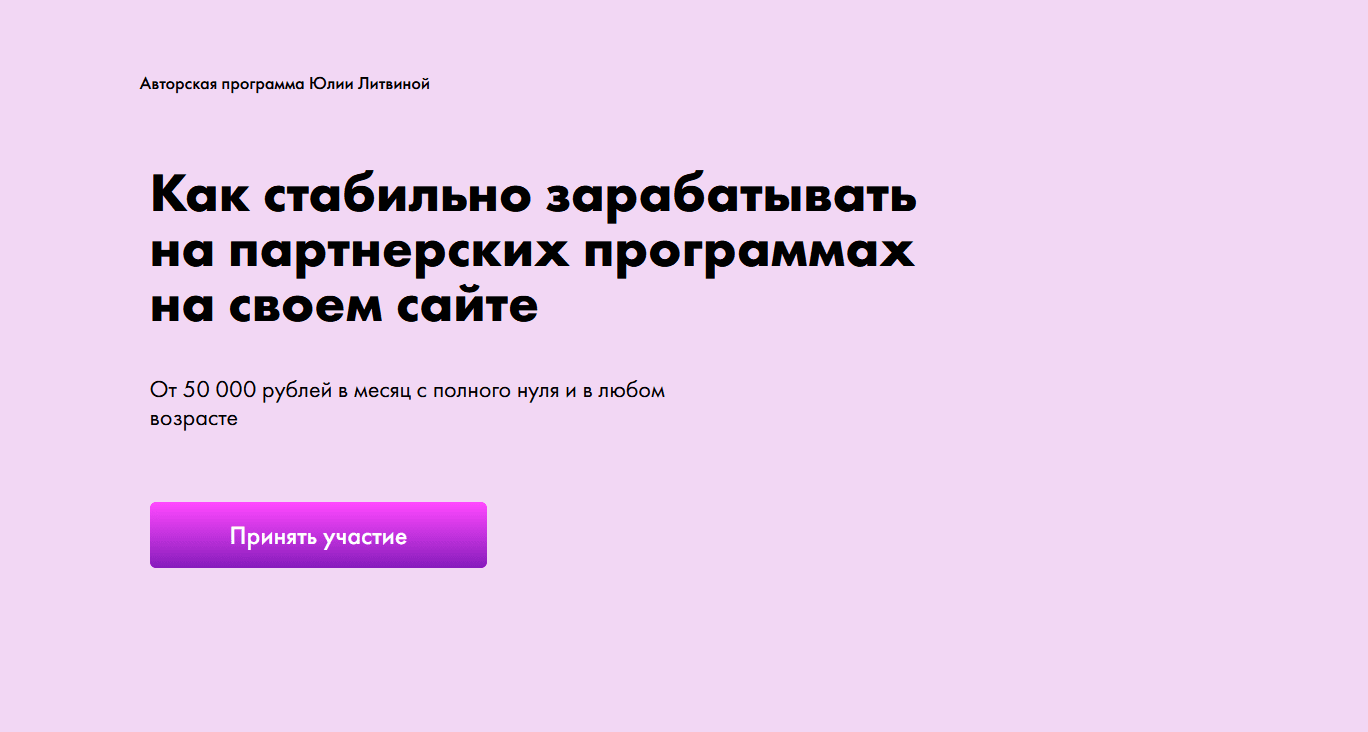 Авторская программа Юлии Литвиной

Как стабильно зарабатывать на партнерских программах на своем сайте

От 50 000 рублей в месяц с полного нуля и в любом возрасте

Принять участие